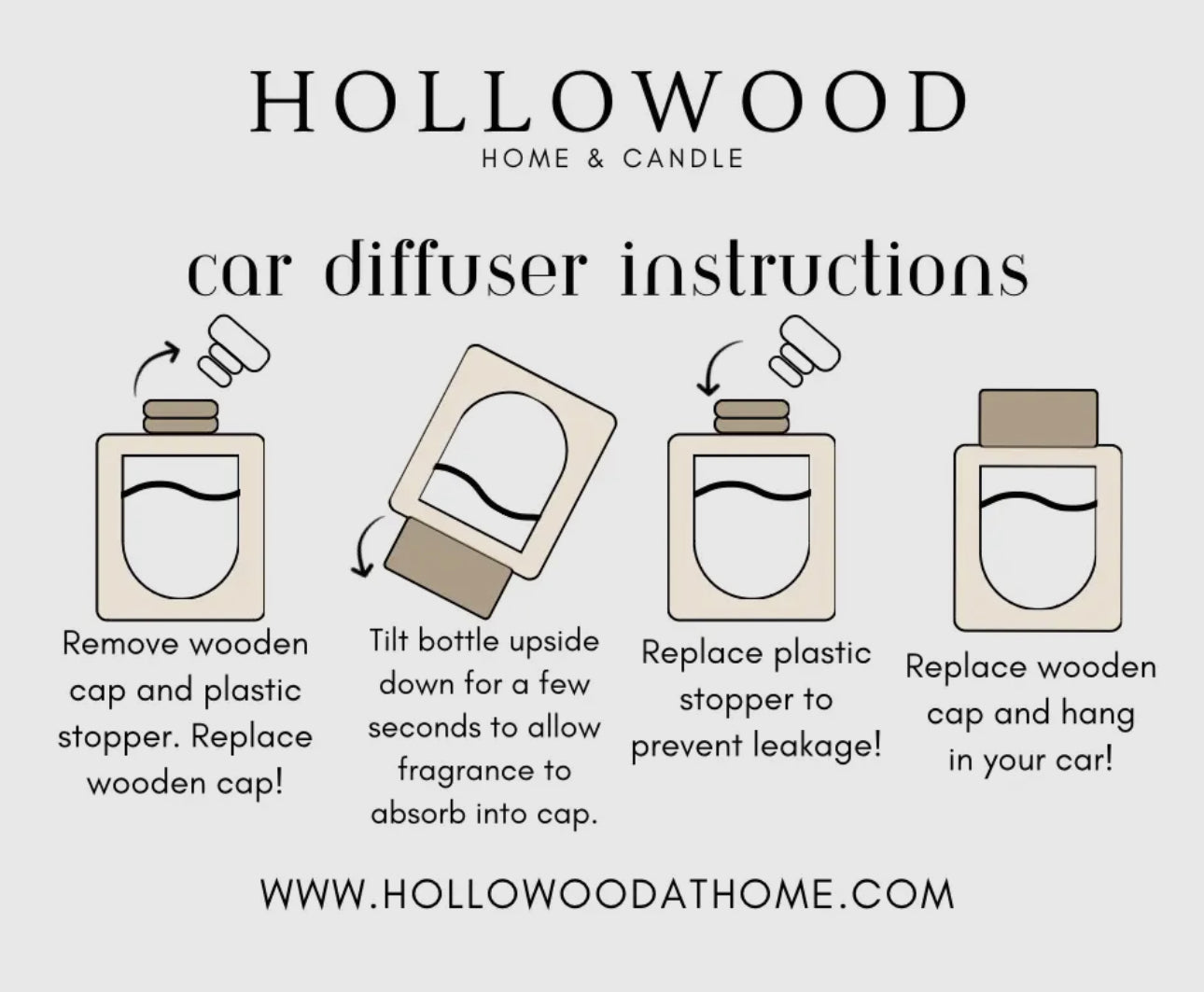 HOLLOWOOD
HOME & CANDLE

car diffuser instructions

Remove wooden cap and plastic stopper. Replace wooden cap!

Tilt bottle upside down for a few seconds to allow fragrance to absorb into cap.

Replace plastic stopper to prevent leakage!

Replace wooden cap and hang in your car!

WWW.HOLLOWOODATHOME.COM